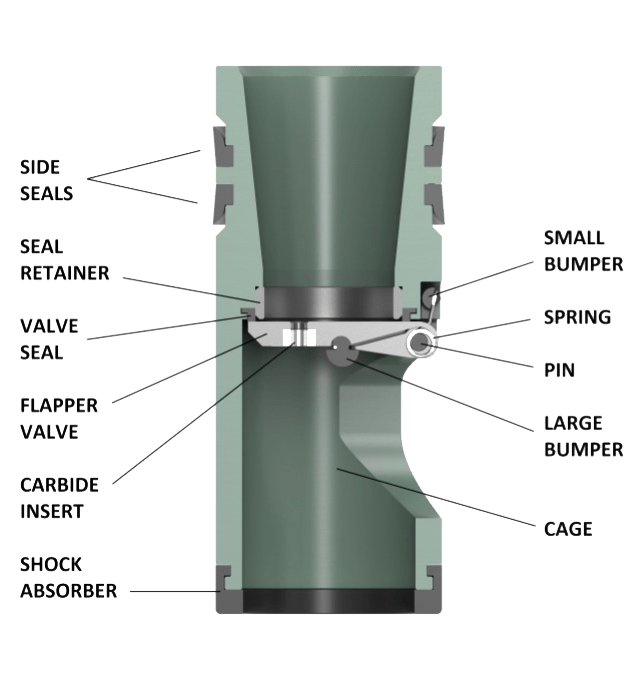 SIDE SEALS

SEAL RETAINER

VALVE SEAL

FLAPPER VALVE

CARBIDE INSERT

SHOCK ABSORBER

SMALL BUMPER

SPRING

PIN

LARGE BUMPER

CAGE